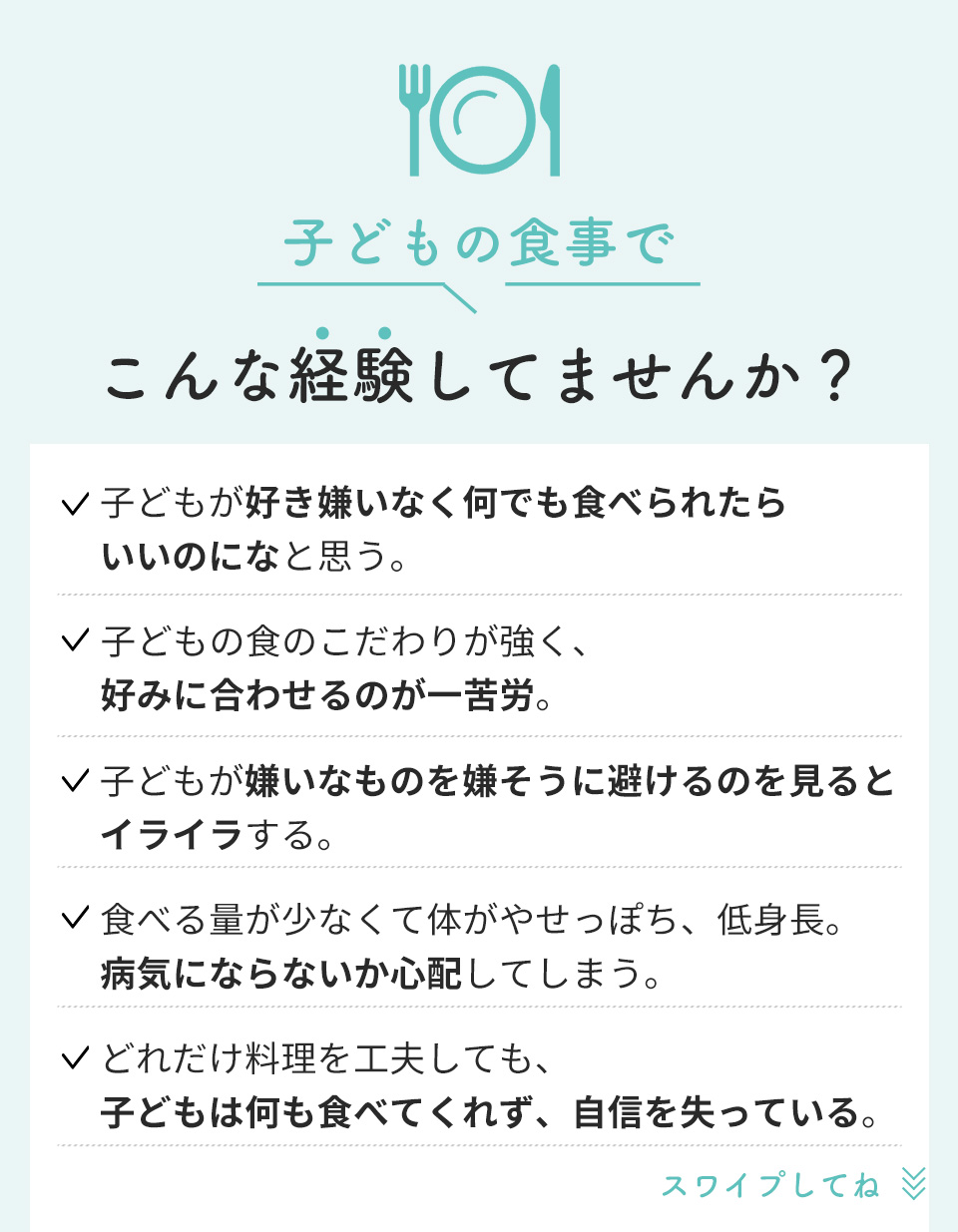 子どもの食事で

こんな経験してませんか？

✓ 子どもが好き嫌いなく何でも食べられたらいいのになと思う。

✓ 子どもの食のこだわりが強く、好みに合わせるのが一苦労。

✓ 子どもが嫌いなものを嫌そうに避けるのを見るとイライラする。

✓ 食べる量が少なくて体がやせっぽち、低身長。病気にならないか心配してしまう。

✓ どれだけ料理を工夫しても、子どもは何も食べてくれず、自信を失っている。

スワイプしてね